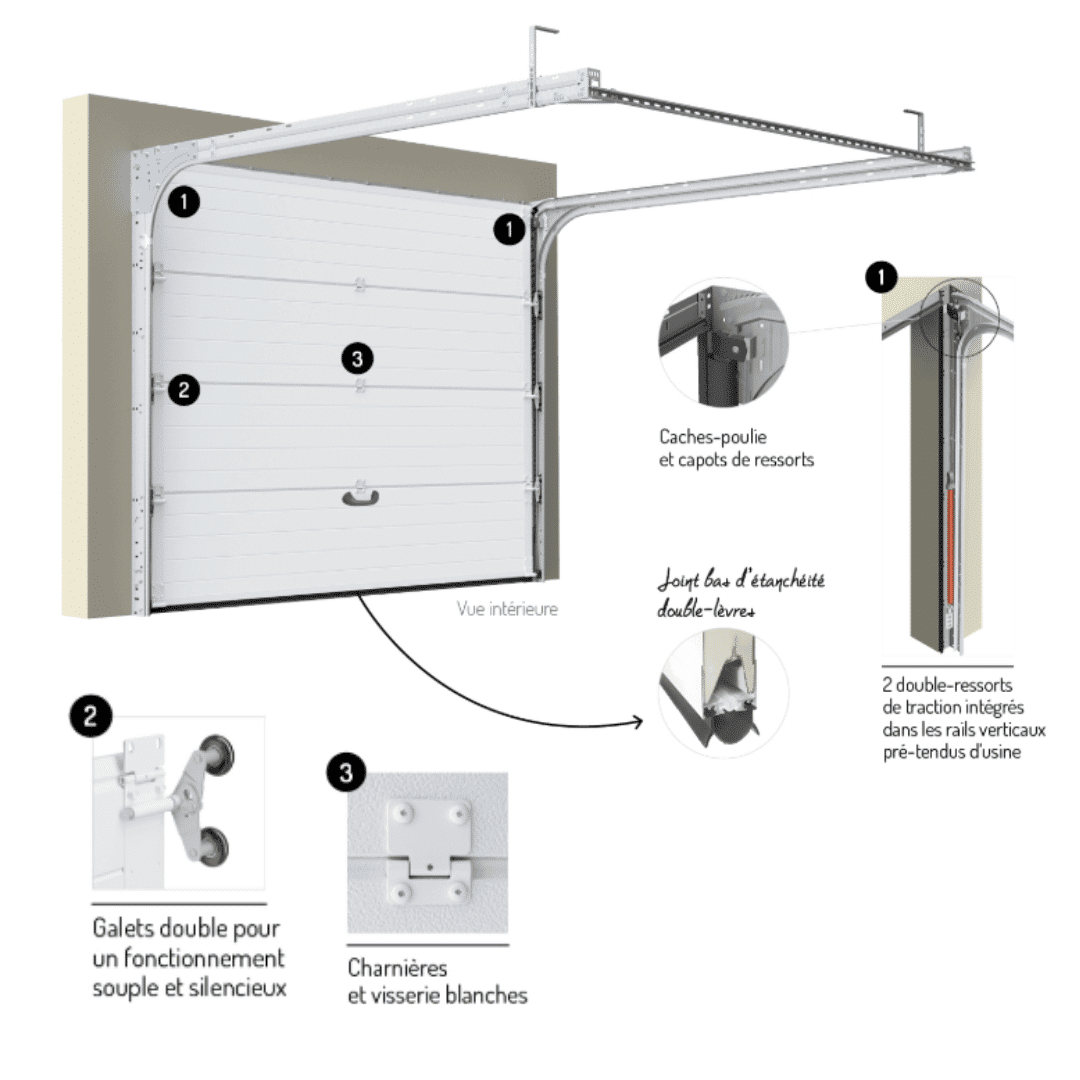 1

1

3

2

Vue intérieure

1

Caches-poulie
et capots de ressorts

Joint bas d'étanchéité double-lèvres

2 double-ressorts de traction intégrés dans les rails verticaux pré-tendus d'usine

2

Galets double pour un fonctionnement souple et silencieux

3

Charnières et visserie blanches